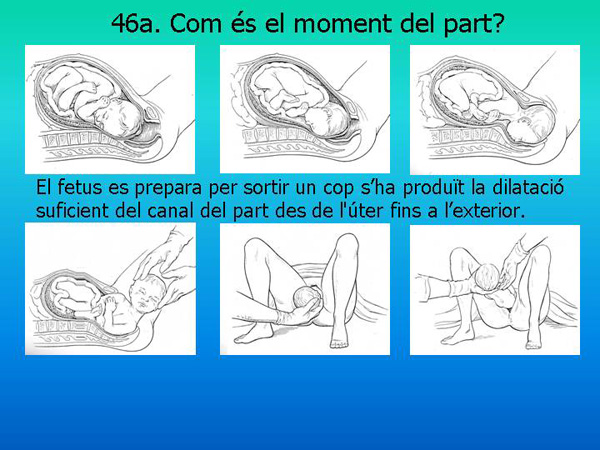 46a. Com és el moment del part?

El fetus es prepara per sortir un cop s’ha produït la dilatació suficient del canal del part des de l'úter fins a l’exterior.